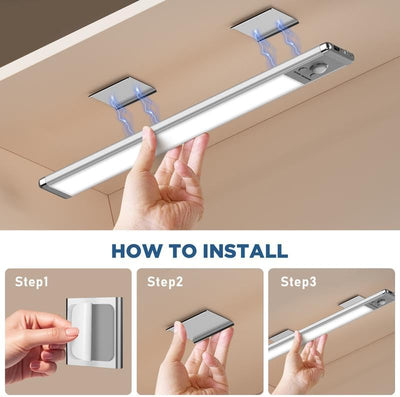 HOW TO INSTALL

Step1

Step2

Step3